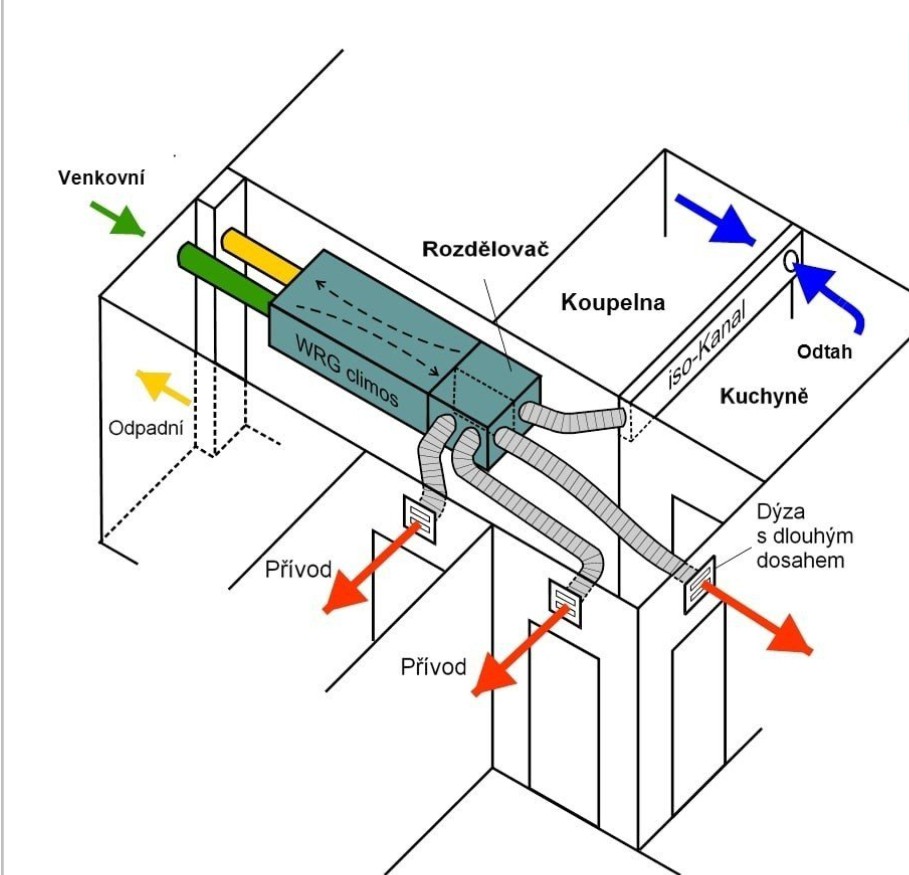 Venkovní

Rozdělovač

Koupelna

iso-Kanal

Odtah

Kuchyně

WRG climos

Odpadní

Dýza s dlouhým dosahem

Přívod

Přívod