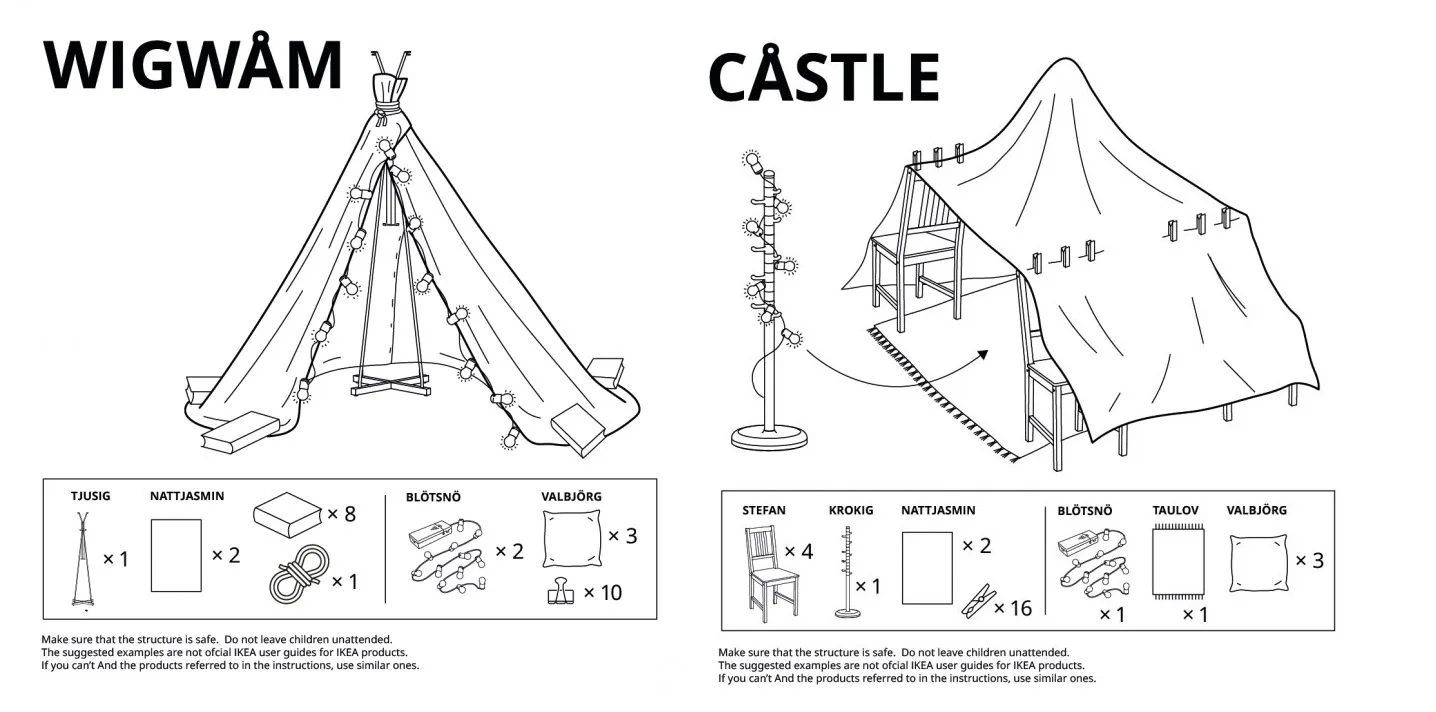 WIGWÅM

TJUSIG
× 1

NATTJASMIN
× 2

× 8

× 1

BLÖTSNÖ
× 2

VALBJÖRG
× 3

× 10

Make sure that the structure is safe. Do not leave children unattended.
The suggested examples are not ofcial IKEA user guides for IKEA products.
If you can't And the products referred to in the instructions, use similar ones.

CÅSTLE

STEFAN
× 4

KROKIG
× 1

NATTJASMIN
× 2

× 16

BLÖTSNÖ
× 1

TAULOV
× 1

VALBJÖRG
× 3

Make sure that the structure is safe. Do not leave children unattended.
The suggested examples are not ofcial IKEA user guides for IKEA products.
If you can't And the products referred to in the instructions, use similar ones.